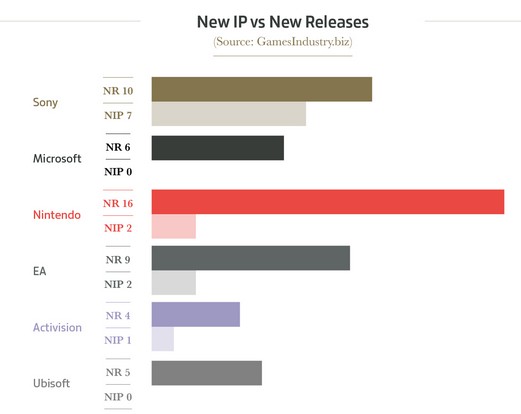 New IP vs New Releases
(Source: GamesIndustry.biz)

Sony
NR 10
NIP 7

Microsoft
NR 6
NIP 0

Nintendo
NR 16
NIP 2

EA
NR 9
NIP 2

Activision
NR 4
NIP 1

Ubisoft
NR 5
NIP 0